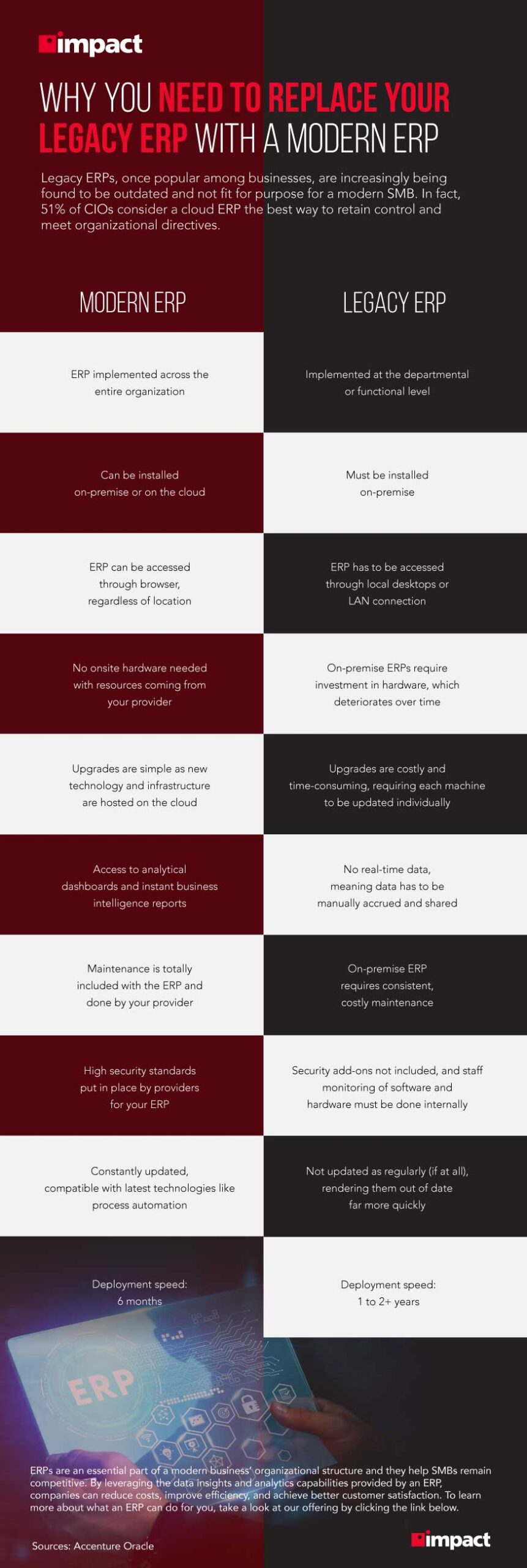 impact

WHY YOU NEED TO REPLACE YOUR LEGACY ERP WITH A MODERN ERP

Legacy ERPs, once popular among businesses, are increasingly being found to be outdated and not fit for purpose for a modern SMB. In fact, 51% of CIOs consider a cloud ERP the best way to retain control and meet organizational directives.

| MODERN ERP | LEGACY ERP |
|---|---|
| ERP implemented across the entire organization | Implemented at the departmental or functional level |
| Can be installed on-premise or on the cloud | Must be installed on-premise |
| ERP can be accessed through browser, regardless of location | ERP has to be accessed through local desktops or LAN connection |
| No onsite hardware needed with resources coming from your provider | On-premise ERPs require investment in hardware, which deteriorates over time |
| Upgrades are simple as new technology and infrastructure are hosted on the cloud | Upgrades are costly and time-consuming, requiring each machine to be updated individually |
| Access to analytical dashboards and instant business intelligence reports | No real-time data, meaning data has to be manually accrued and shared |
| Maintenance is totally included with the ERP and done by your provider | On-premise ERP requires consistent, costly maintenance |
| High security standards put in place by providers for your ERP | Security add-ons not included, and staff monitoring of software and hardware must be done internally |
| Constantly updated, compatible with latest technologies like process automation | Not updated as regularly (if at all), rendering them out of date far more quickly |
| Deployment speed: 6 months | Deployment speed: 1 to 2+ years |

ERP

ERPs are an essential part of a modern business' organizational structure and they help SMBs remain competitive. By leveraging the data insights and analytics capabilities provided by an ERP, companies can reduce costs, improve efficiency, and achieve better customer satisfaction. To learn more about what an ERP can do for you, take a look at our offering by clicking the link below.

Sources: Accenture Oracle

impact