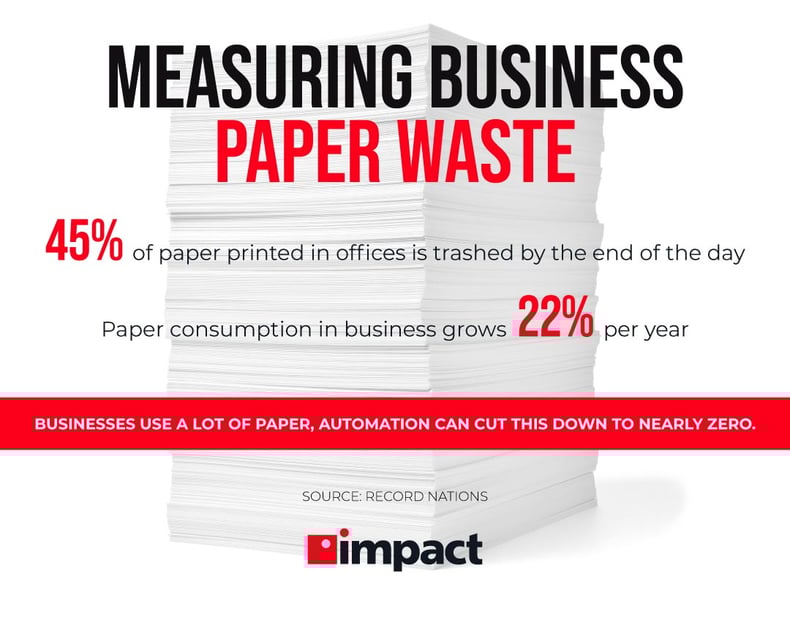 MEASURING BUSINESS PAPER WASTE

45% of paper printed in offices is trashed by the end of the day

Paper consumption in business grows 22% per year

BUSINESSES USE A LOT OF PAPER, AUTOMATION CAN CUT THIS DOWN TO NEARLY ZERO.

SOURCE: RECORD NATIONS

impact